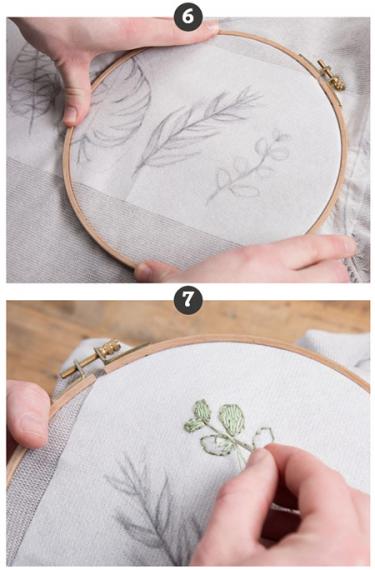 6

7